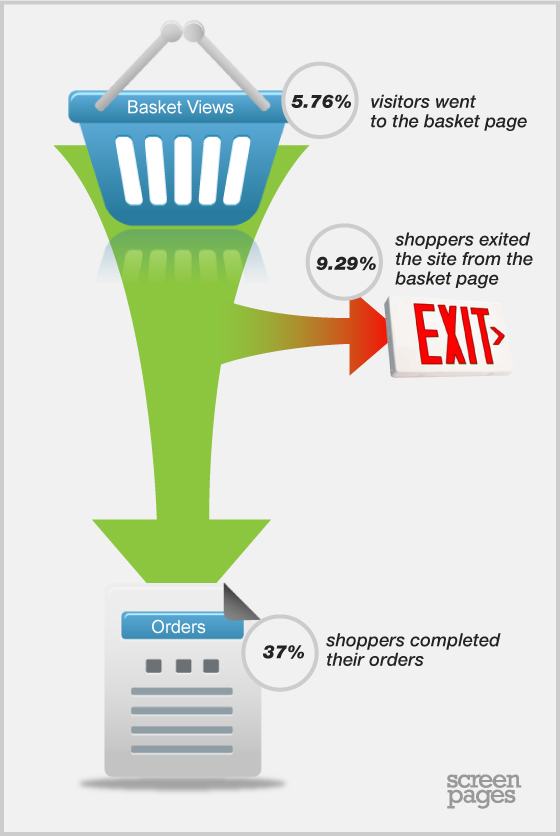 Basket Views

5.76% visitors went to the basket page

9.29% shoppers exited the site from the basket page

EXIT

Orders

37% shoppers completed their orders

screen pages